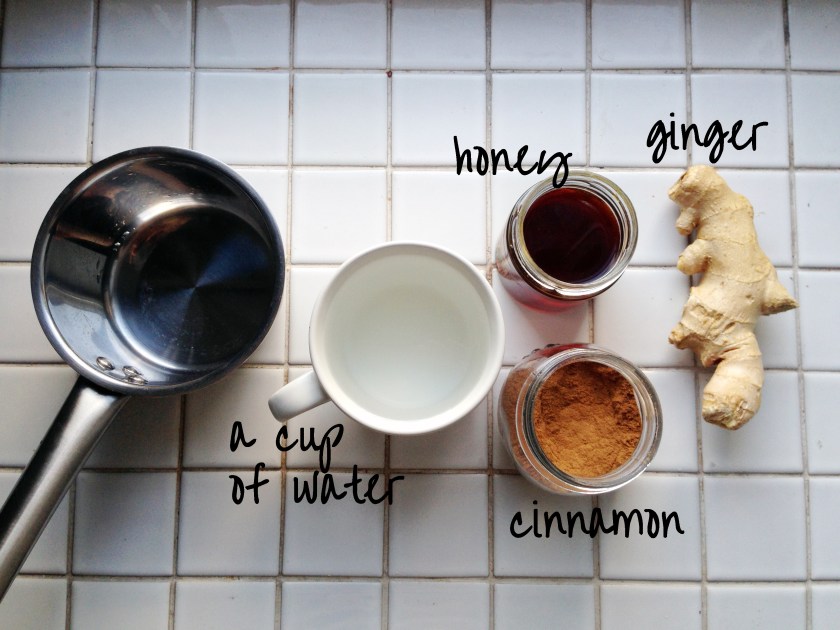 honey

ginger

a cup of water

cinnamon