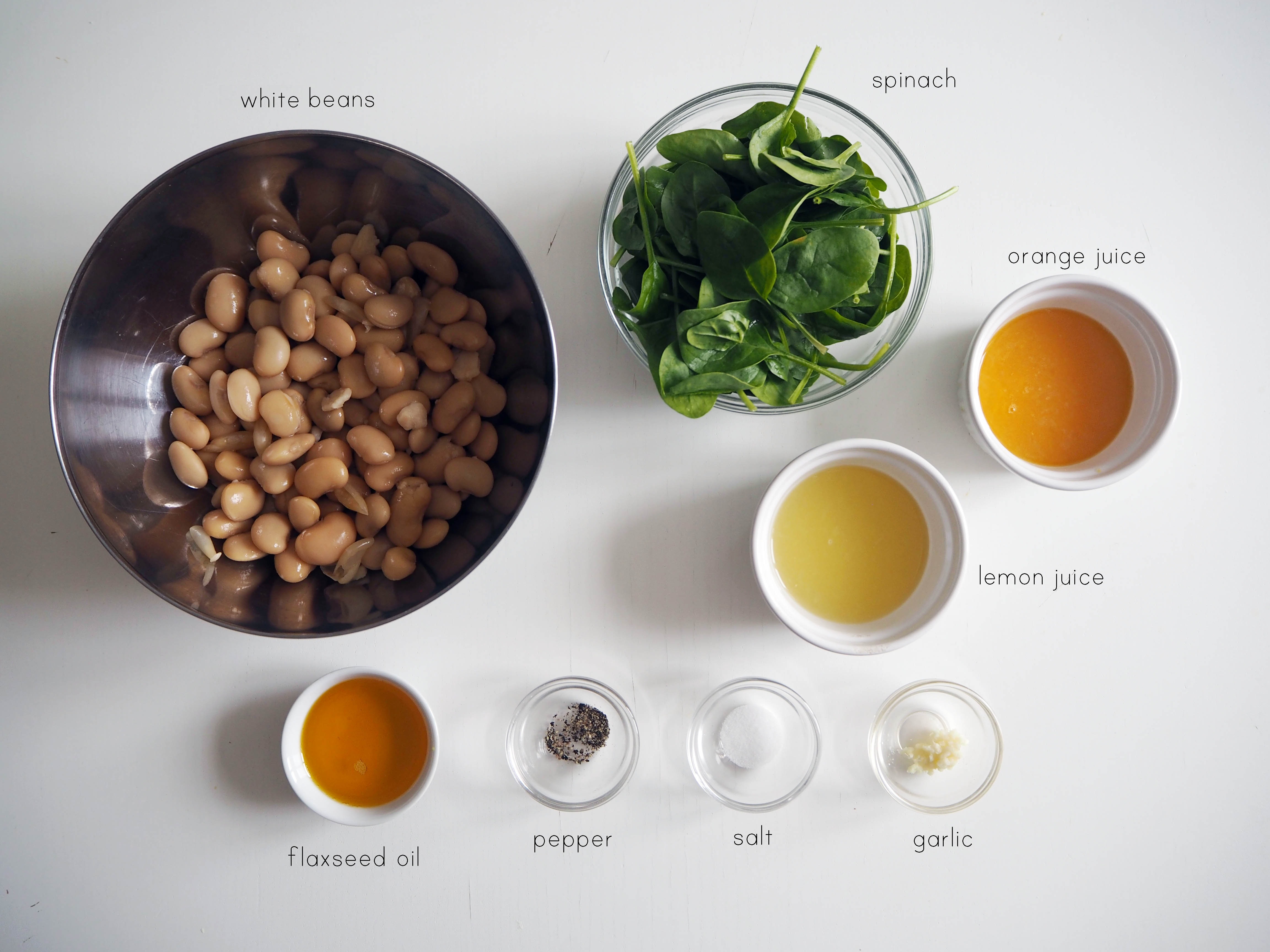 white beans

spinach

orange juice

lemon juice

flaxseed oil

pepper

salt

garlic